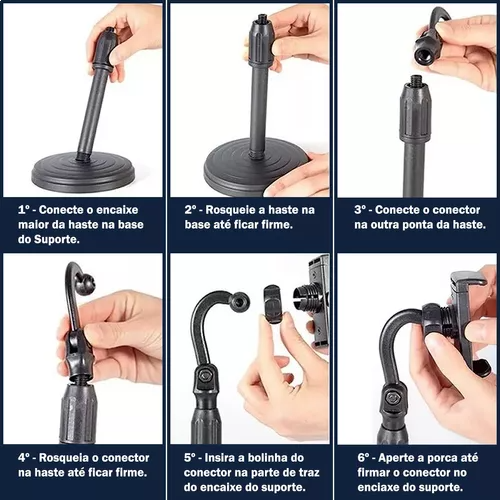 1º - Conecte o encaixe maior da haste na base do Suporte.

2º - Rosqueie a haste na base até ficar firme.

3º - Conecte o conector na outra ponta da haste.

4º - Rosqueia o conector na haste até ficar firme.

5º - Insira a bolinha do conector na parte de traz do encaixe do suporte.

6º - Aperte a porca até firmar o conector no enciaxe do suporte.